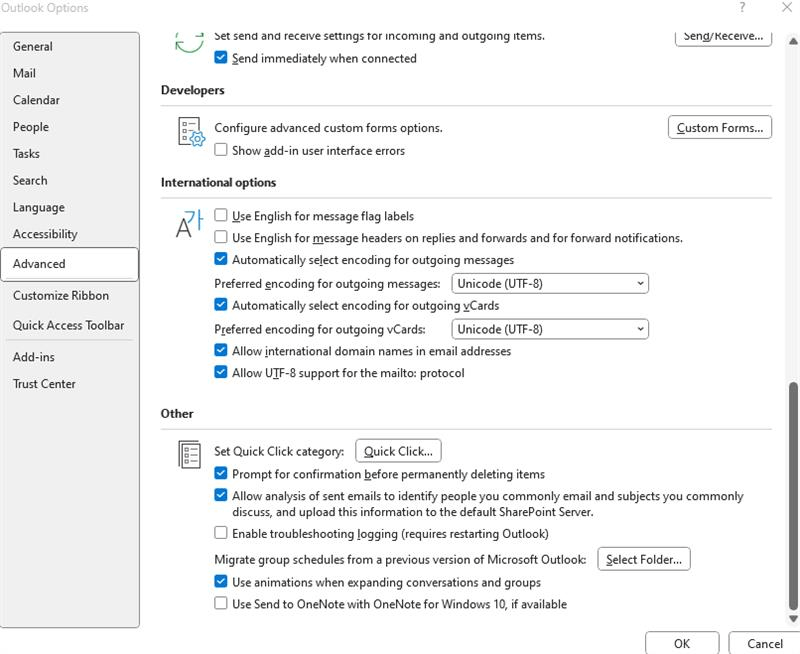 Outlook Options

?

General
Mail
Calendar
People
Tasks
Search
Language
Accessibility
Advanced
Customize Ribbon
Quick Access Toolbar
Add-ins
Trust Center

Set send and receive settings for incoming and outgoing items.
Send/Receive...
Send immediately when connected

Developers

Configure advanced custom forms options.
Custom Forms...
Show add-in user interface errors

International options

Use English for message flag labels
Use English for message headers on replies and forwards and for forward notifications.
Automatically select encoding for outgoing messages
Preferred encoding for outgoing messages: Unicode (UTF-8)
Automatically select encoding for outgoing vCards
Preferred encoding for outgoing vCards: Unicode (UTF-8)
Allow international domain names in email addresses
Allow UTF-8 support for the mailto: protocol

Other

Set Quick Click category: Quick Click...
Prompt for confirmation before permanently deleting items
Allow analysis of sent emails to identify people you commonly email and subjects you commonly discuss, and upload this information to the default SharePoint Server.
Enable troubleshooting logging (requires restarting Outlook)
Migrate group schedules from a previous version of Microsoft Outlook: Select Folder...
Use animations when expanding conversations and groups
Use Send to OneNote with OneNote for Windows 10, if available

OK
Cancel