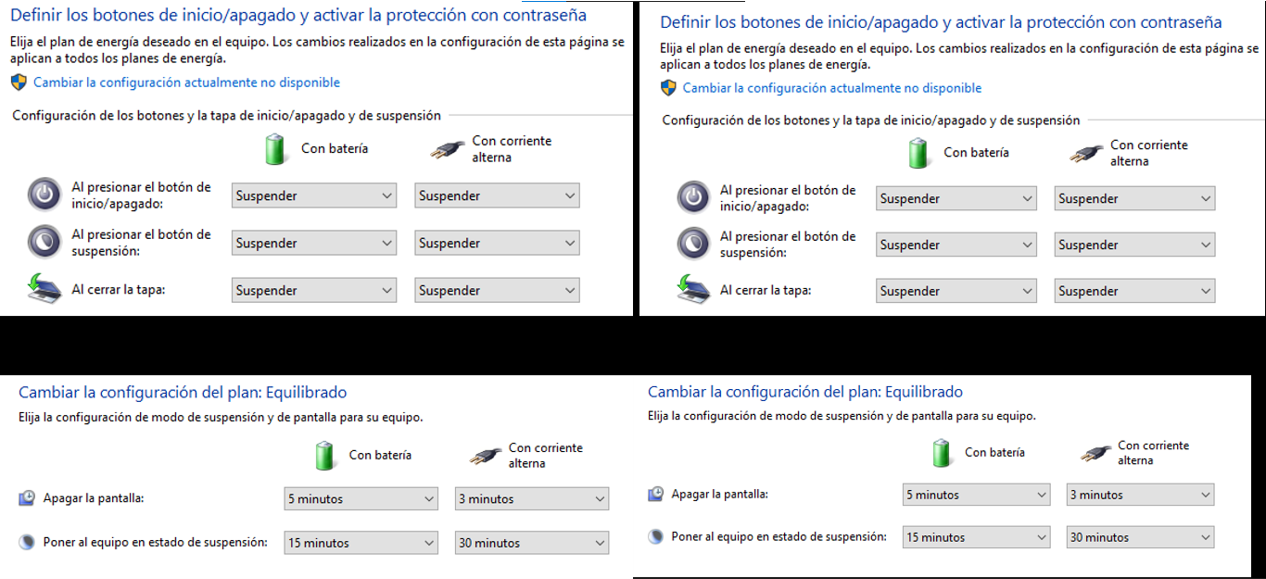 Definir los botones de inicio/apagado y activar la protección con contraseña

Elija el plan de energía deseado en el equipo. Los cambios realizados en la configuración de esta página se aplican a todos los planes de energía.

Cambiar la configuración actualmente no disponible

Configuración de los botones y la tapa de inicio/apagado y de suspensión

| | Con batería | Con corriente alterna |
|---|---|---|
| Al presionar el botón de inicio/apagado: | Suspender | Suspender |
| Al presionar el botón de suspensión: | Suspender | Suspender |
| Al cerrar la tapa: | Suspender | Suspender |

Definir los botones de inicio/apagado y activar la protección con contraseña

Elija el plan de energía deseado en el equipo. Los cambios realizados en la configuración de esta página se aplican a todos los planes de energía.

Cambiar la configuración actualmente no disponible

Configuración de los botones y la tapa de inicio/apagado y de suspensión

| | Con batería | Con corriente alterna |
|---|---|---|
| Al presionar el botón de inicio/apagado: | Suspender | Suspender |
| Al presionar el botón de suspensión: | Suspender | Suspender |
| Al cerrar la tapa: | Suspender | Suspender |

Cambiar la configuración del plan: Equilibrado

Elija la configuración de modo de suspensión y de pantalla para su equipo.

| | Con batería | Con corriente alterna |
|---|---|---|
| Apagar la pantalla: | 5 minutos | 3 minutos |
| Poner al equipo en estado de suspensión: | 15 minutos | 30 minutos |

Cambiar la configuración del plan: Equilibrado

Elija la configuración de modo de suspensión y de pantalla para su equipo.

| | Con batería | Con corriente alterna |
|---|---|---|
| Apagar la pantalla: | 5 minutos | 3 minutos |
| Poner al equipo en estado de suspensión: | 15 minutos | 30 minutos |