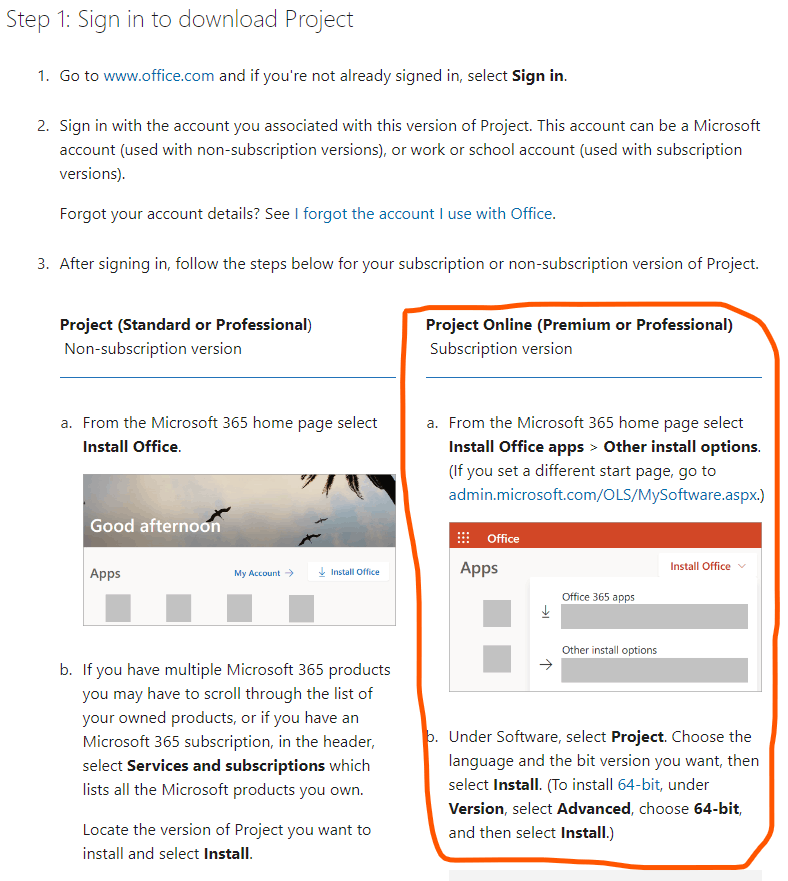 Step 1: Sign in to download Project

1. Go to www.office.com and if you're not already signed in, select **Sign in**.

2. Sign in with the account you associated with this version of Project. This account can be a Microsoft account (used with non-subscription versions), or work or school account (used with subscription versions).

Forgot your account details? See I forgot the account I use with Office.

3. After signing in, follow the steps below for your subscription or non-subscription version of Project.

**Project (Standard or Professional)**
Non-subscription version

a. From the Microsoft 365 home page select **Install Office**.

Good afternoon

Apps

My Account →

Install Office

b. If you have multiple Microsoft 365 products you may have to scroll through the list of your owned products, or if you have an Microsoft 365 subscription, in the header, select **Services and subscriptions** which lists all the Microsoft products you own.

Locate the version of Project you want to install and select **Install**.

**Project Online (Premium or Professional)**
Subscription version

a. From the Microsoft 365 home page select **Install Office apps** > **Other install options**. (If you set a different start page, go to admin.microsoft.com/OLS/MySoftware.aspx.)

Office

Apps

Install Office

Office 365 apps

Other install options

b. Under Software, select **Project**. Choose the language and the bit version you want, then select **Install**. (To install 64-bit, under **Version**, select **Advanced**, choose **64-bit**, and then select **Install**.)