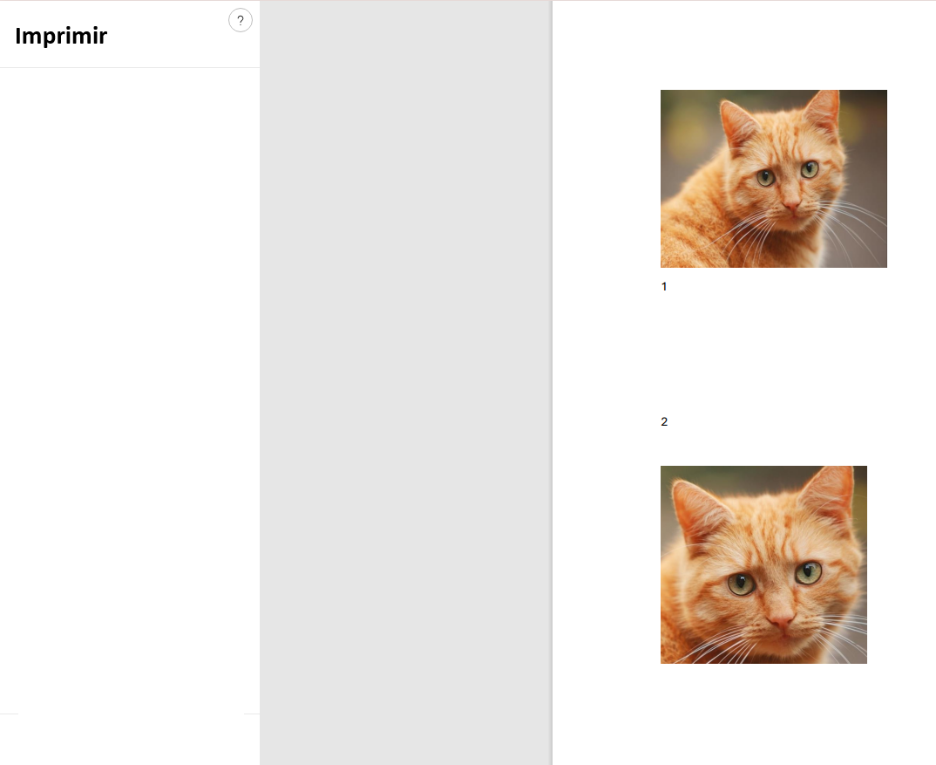 Imprimir

?

1

2