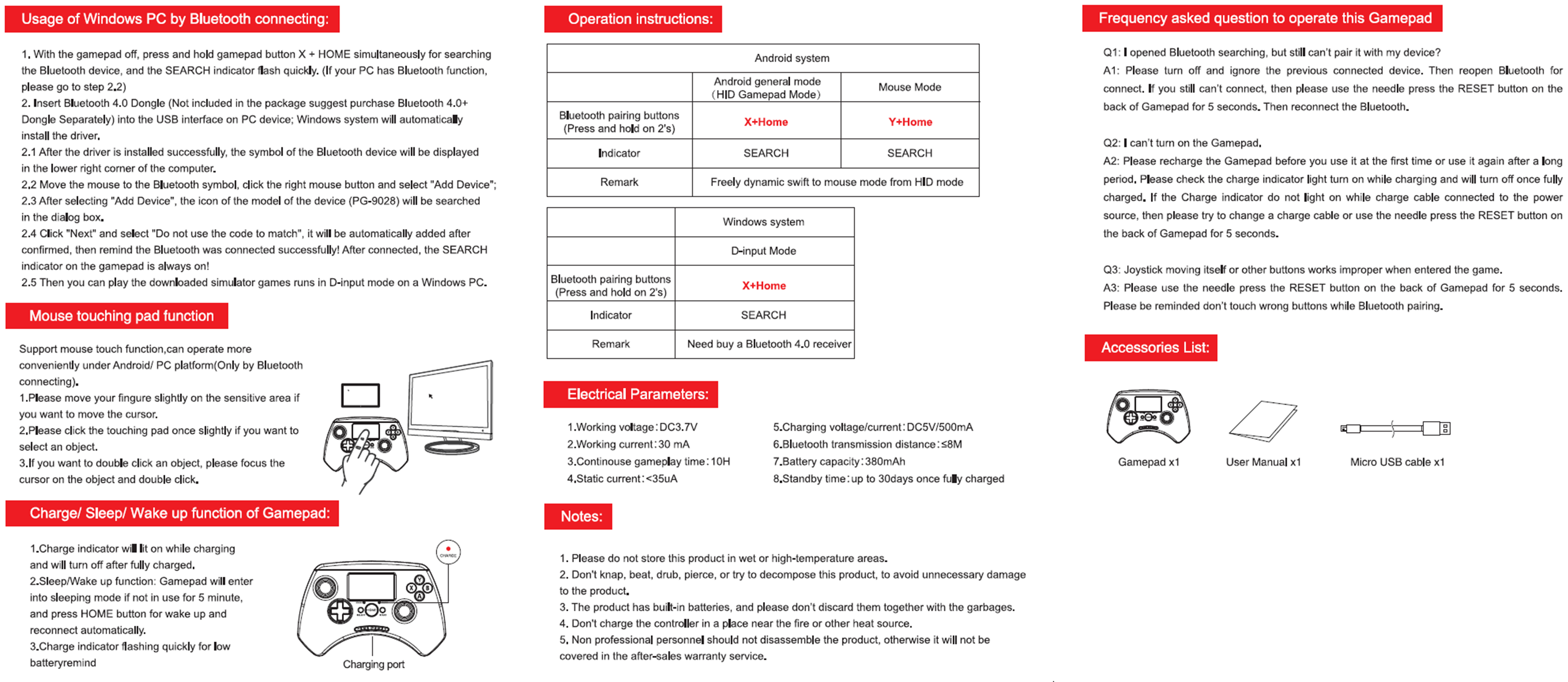 Usage of Windows PC by Bluetooth connecting:

1. With the gamepad off, press and hold gamepad button X + HOME simultaneously for searching the Bluetooth device, and the SEARCH indicator flash quickly. (If your PC has Bluetooth function, please go to step 2.2)
2. Insert Bluetooth 4.0 Dongle (Not included in the package suggest purchase Bluetooth 4.0+ Dongle Separately) into the USB interface on PC device; Windows system will automatically install the driver.
2.1 After the driver is installed successfully, the symbol of the Bluetooth device will be displayed in the lower right corner of the computer.
2.2 Move the mouse to the Bluetooth symbol, click the right mouse button and select "Add Device";
2.3 After selecting "Add Device", the icon of the model of the device (PG-9028) will be searched in the dialog box.
2.4 Click "Next" and select "Do not use the code to match", it will be automatically added after confirmed, then remind the Bluetooth was connected successfully! After connected, the SEARCH indicator on the gamepad is always on!
2.5 Then you can play the downloaded simulator games runs in D-input mode on a Windows PC.

Mouse touching pad function

Support mouse touch function,can operate more conveniently under Android/ PC platform(Only by Bluetooth connecting).
1.Please move your fingure slightly on the sensitive area if you want to move the cursor.
2.Please click the touching pad once slightly if you want to select an object.
3.If you want to double click an object, please focus the cursor on the object and double click.

Charge/ Sleep/ Wake up function of Gamepad:

1.Charge indicator will lit on while charging and will turn off after fully charged.
2.Sleep/Wake up function: Gamepad will enter into sleeping mode if not in use for 5 minute, and press HOME button for wake up and reconnect automatically.
3.Charge indicator flashing quickly for low batteryremind

CHARGE

Charging port

Operation instructions:

| Android system | | |
|---|---|---|
| | Android general mode (HID Gamepad Mode) | Mouse Mode |
| Bluetooth pairing buttons (Press and hold on 2's) | X+Home | Y+Home |
| Indicator | SEARCH | SEARCH |
| Remark | Freely dynamic swift to mouse mode from HID mode | |

| | Windows system |
|---|---|
| | D-input Mode |
| Bluetooth pairing buttons (Press and hold on 2's) | X+Home |
| Indicator | SEARCH |
| Remark | Need buy a Bluetooth 4.0 receiver |

Electrical Parameters:

1.Working voltage:DC3.7V
2.Working current:30 mA
3.Continouse gameplay time:10H
4.Static current:<35uA
5.Charging voltage/current:DC5V/500mA
6.Bluetooth transmission distance:≤8M
7.Battery capacity:380mAh
8.Standby time:up to 30days once fully charged

Notes:

1. Please do not store this product in wet or high-temperature areas.
2. Don't knap, beat, drub, pierce, or try to decompose this product, to avoid unnecessary damage to the product.
3. The product has built-in batteries, and please don't discard them together with the garbages.
4. Don't charge the controller in a place near the fire or other heat source.
5. Non professional personnel should not disassemble the product, otherwise it will not be covered in the after-sales warranty service.

Frequency asked question to operate this Gamepad

Q1: I opened Bluetooth searching, but still can't pair it with my device?
A1: Please turn off and ignore the previous connected device. Then reopen Bluetooth for connect. If you still can't connect, then please use the needle press the RESET button on the back of Gamepad for 5 seconds. Then reconnect the Bluetooth.

Q2: I can't turn on the Gamepad.
A2: Please recharge the Gamepad before you use it at the first time or use it again after a long period. Please check the charge indicator light turn on while charging and will turn off once fully charged. If the Charge indicator do not light on while charge cable connected to the power source, then please try to change a charge cable or use the needle press the RESET button on the back of Gamepad for 5 seconds.

Q3: Joystick moving itself or other buttons works improper when entered the game.
A3: Please use the needle press the RESET button on the back of Gamepad for 5 seconds. Please be reminded don't touch wrong buttons while Bluetooth pairing.

Accessories List:

Gamepad x1
User Manual x1
Micro USB cable x1