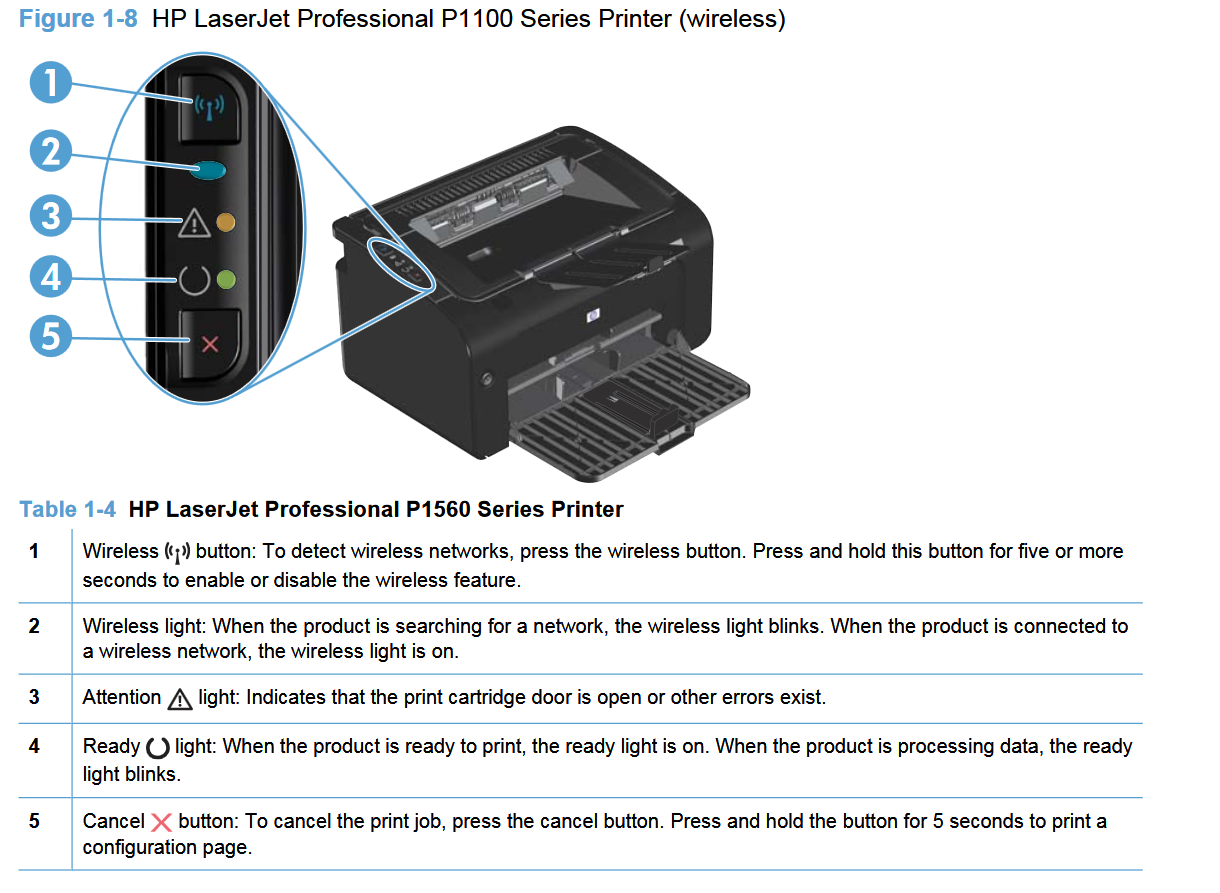 Figure 1-8 HP LaserJet Professional P1100 Series Printer (wireless)

1
2
3
4
5

Table 1-4 HP LaserJet Professional P1560 Series Printer

| | |
|---|---|
| 1 | Wireless button: To detect wireless networks, press the wireless button. Press and hold this button for five or more seconds to enable or disable the wireless feature. |
| 2 | Wireless light: When the product is searching for a network, the wireless light blinks. When the product is connected to a wireless network, the wireless light is on. |
| 3 | Attention light: Indicates that the print cartridge door is open or other errors exist. |
| 4 | Ready light: When the product is ready to print, the ready light is on. When the product is processing data, the ready light blinks. |
| 5 | Cancel button: To cancel the print job, press the cancel button. Press and hold the button for 5 seconds to print a configuration page. |