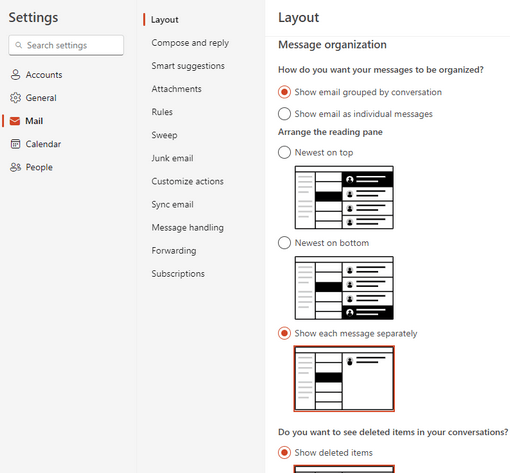 Settings

Search settings

Accounts
General
Mail
Calendar
People

Layout
Compose and reply
Smart suggestions
Attachments
Rules
Sweep
Junk email
Customize actions
Sync email
Message handling
Forwarding
Subscriptions

Layout

Message organization

How do you want your messages to be organized?

Show email grouped by conversation

Show email as individual messages

Arrange the reading pane

Newest on top

Newest on bottom

Show each message separately

Do you want to see deleted items in your conversations?

Show deleted items