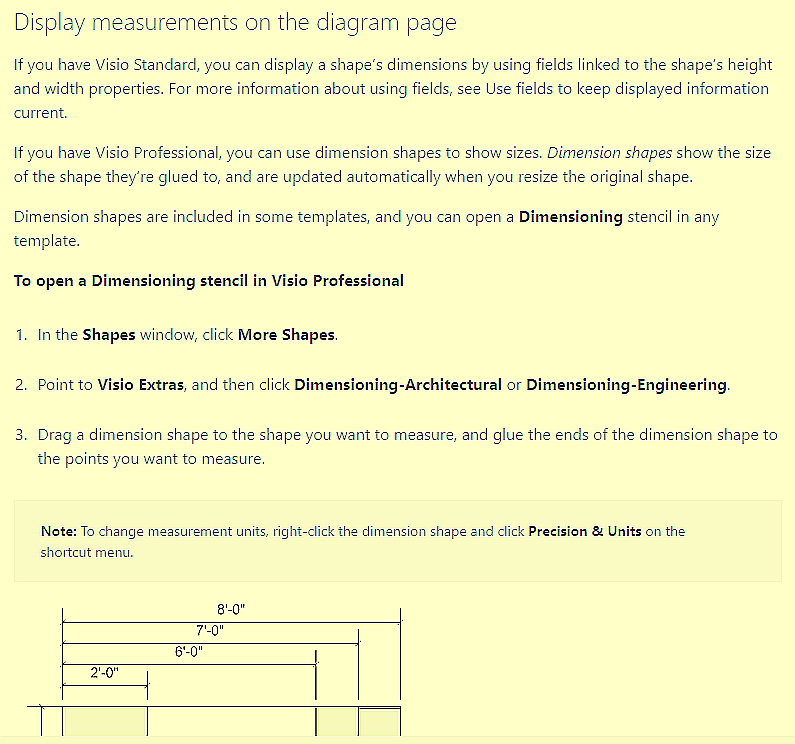 Display measurements on the diagram page

If you have Visio Standard, you can display a shape's dimensions by using fields linked to the shape's height and width properties. For more information about using fields, see Use fields to keep displayed information current.

If you have Visio Professional, you can use dimension shapes to show sizes. Dimension shapes show the size of the shape they're glued to, and are updated automatically when you resize the original shape.

Dimension shapes are included in some templates, and you can open a Dimensioning stencil in any template.

To open a Dimensioning stencil in Visio Professional

1. In the Shapes window, click More Shapes.

2. Point to Visio Extras, and then click Dimensioning-Architectural or Dimensioning-Engineering.

3. Drag a dimension shape to the shape you want to measure, and glue the ends of the dimension shape to the points you want to measure.

Note: To change measurement units, right-click the dimension shape and click Precision & Units on the shortcut menu.

8'-0"
7'-0"
6'-0"
2'-0"