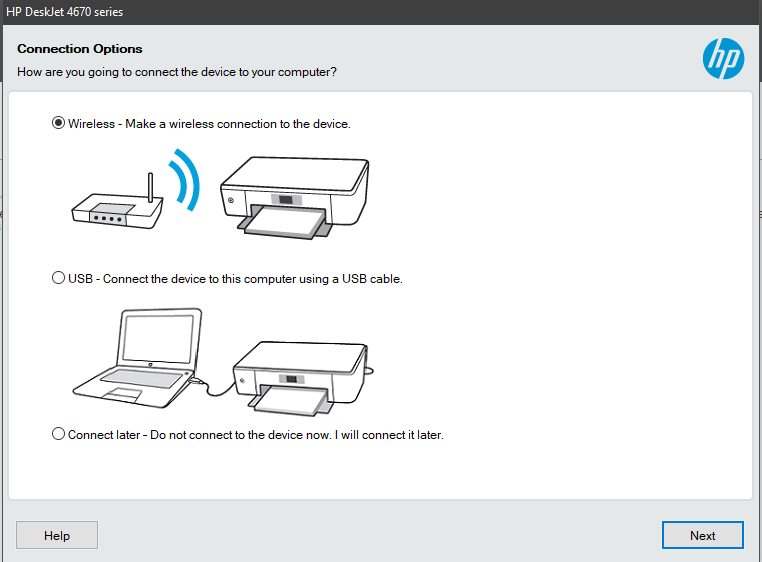 HP DeskJet 4670 series

Connection Options

How are you going to connect the device to your computer?

hp

Wireless - Make a wireless connection to the device.

USB - Connect the device to this computer using a USB cable.

Connect later - Do not connect to the device now. I will connect it later.

Help

Next