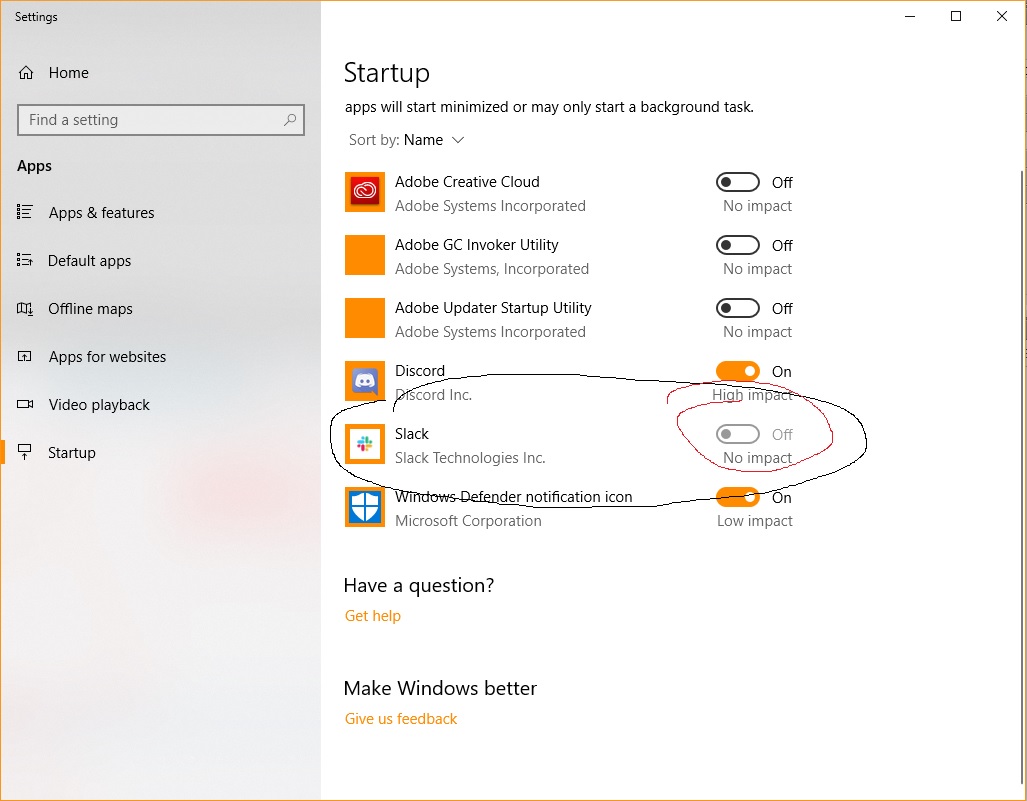 Settings

Home

Find a setting

Apps

Apps & features

Default apps

Offline maps

Apps for websites

Video playback

Startup

Startup

apps will start minimized or may only start a background task.

Sort by: Name

Adobe Creative Cloud
Adobe Systems Incorporated
Off
No impact

Adobe GC Invoker Utility
Adobe Systems, Incorporated
Off
No impact

Adobe Updater Startup Utility
Adobe Systems Incorporated
Off
No impact

Discord
Discord Inc.
On
High impact

Slack
Slack Technologies Inc.
Off
No impact

Windows Defender notification icon
Microsoft Corporation
On
Low impact

Have a question?

Get help

Make Windows better

Give us feedback