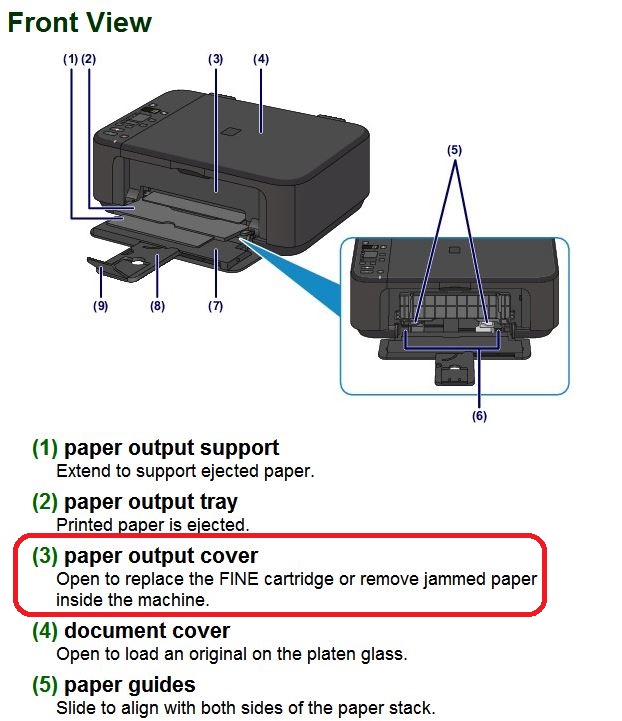 Front View

(1) (2) (3) (4)

(5)

(9) (8) (7)

(6)

(1) paper output support
Extend to support ejected paper.

(2) paper output tray
Printed paper is ejected.

(3) paper output cover
Open to replace the FINE cartridge or remove jammed paper inside the machine.

(4) document cover
Open to load an original on the platen glass.

(5) paper guides
Slide to align with both sides of the paper stack.