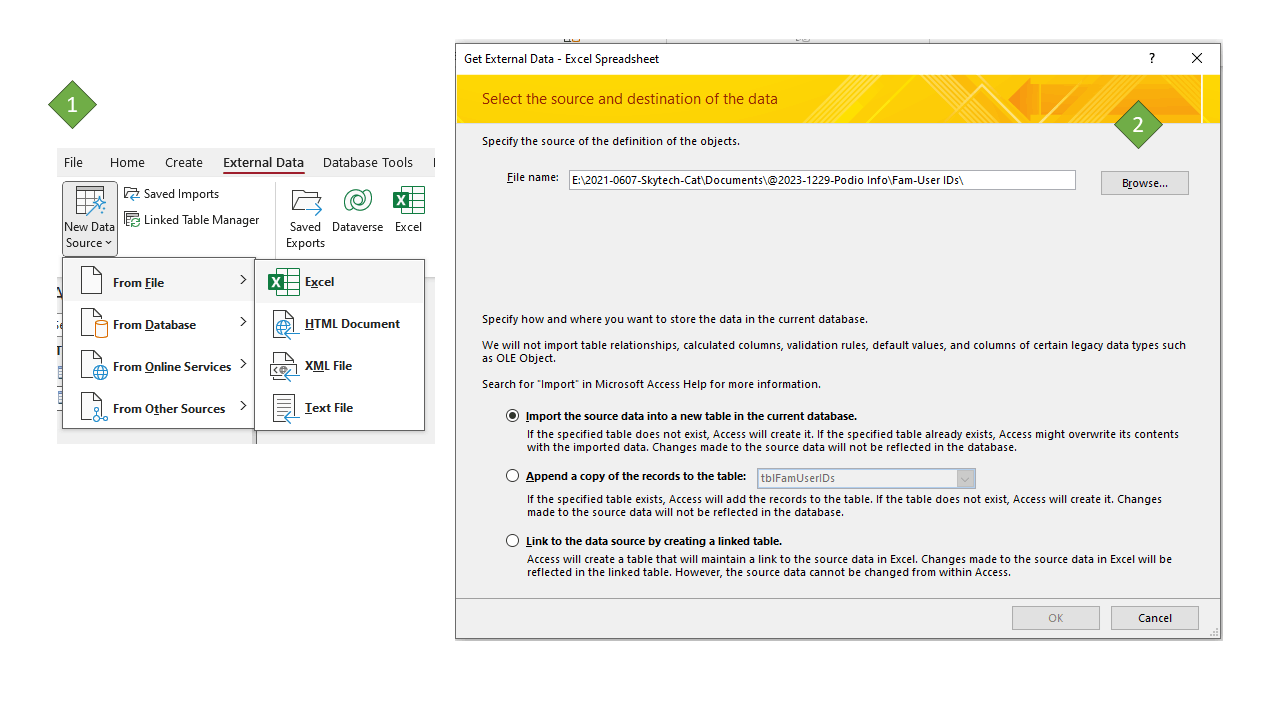 1

File Home Create External Data Database Tools

New Data Source

Saved Imports

Linked Table Manager

Saved Exports

Dataverse

Excel

From File

From Database

From Online Services

From Other Sources

Excel

HTML Document

XML File

Text File

Get External Data - Excel Spreadsheet

?

Select the source and destination of the data

2

Specify the source of the definition of the objects.

File name: E:\2021-0607-Skytech-Cat\Documents\@2023-1229-Podio Info\Fam-User IDs\

Browse...

Specify how and where you want to store the data in the current database.

We will not import table relationships, calculated columns, validation rules, default values, and columns of certain legacy data types such as OLE Object.

Search for "Import" in Microsoft Access Help for more information.

Import the source data into a new table in the current database.

If the specified table does not exist, Access will create it. If the specified table already exists, Access might overwrite its contents with the imported data. Changes made to the source data will not be reflected in the database.

Append a copy of the records to the table: tblFamUserIDs

If the specified table exists, Access will add the records to the table. If the table does not exist, Access will create it. Changes made to the source data will not be reflected in the database.

Link to the data source by creating a linked table.

Access will create a table that will maintain a link to the source data in Excel. Changes made to the source data in Excel will be reflected in the linked table. However, the source data cannot be changed from within Access.

OK

Cancel