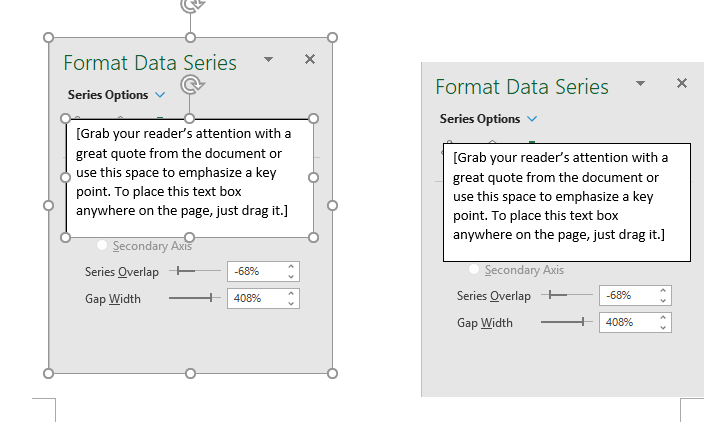 Format Data Series

Series Options

[Grab your reader's attention with a great quote from the document or use this space to emphasize a key point. To place this text box anywhere on the page, just drag it.]

Secondary Axis

Series Overlap -68%

Gap Width 408%

Format Data Series

Series Options

[Grab your reader's attention with a great quote from the document or use this space to emphasize a key point. To place this text box anywhere on the page, just drag it.]

Secondary Axis

Series Overlap -68%

Gap Width 408%