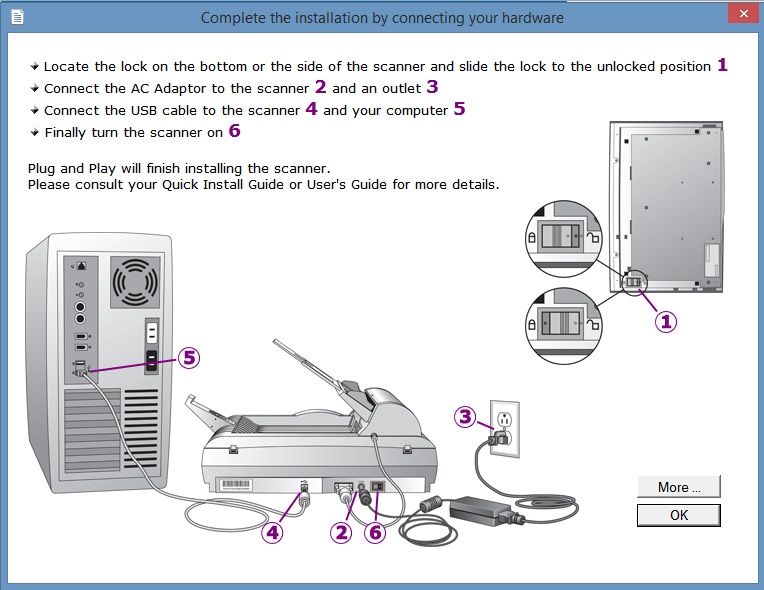 Complete the installation by connecting your hardware

Locate the lock on the bottom or the side of the scanner and slide the lock to the unlocked position 1
Connect the AC Adaptor to the scanner 2 and an outlet 3
Connect the USB cable to the scanner 4 and your computer 5
Finally turn the scanner on 6

Plug and Play will finish installing the scanner.
Please consult your Quick Install Guide or User's Guide for more details.

1
5
3
4
2
6

More ...
OK