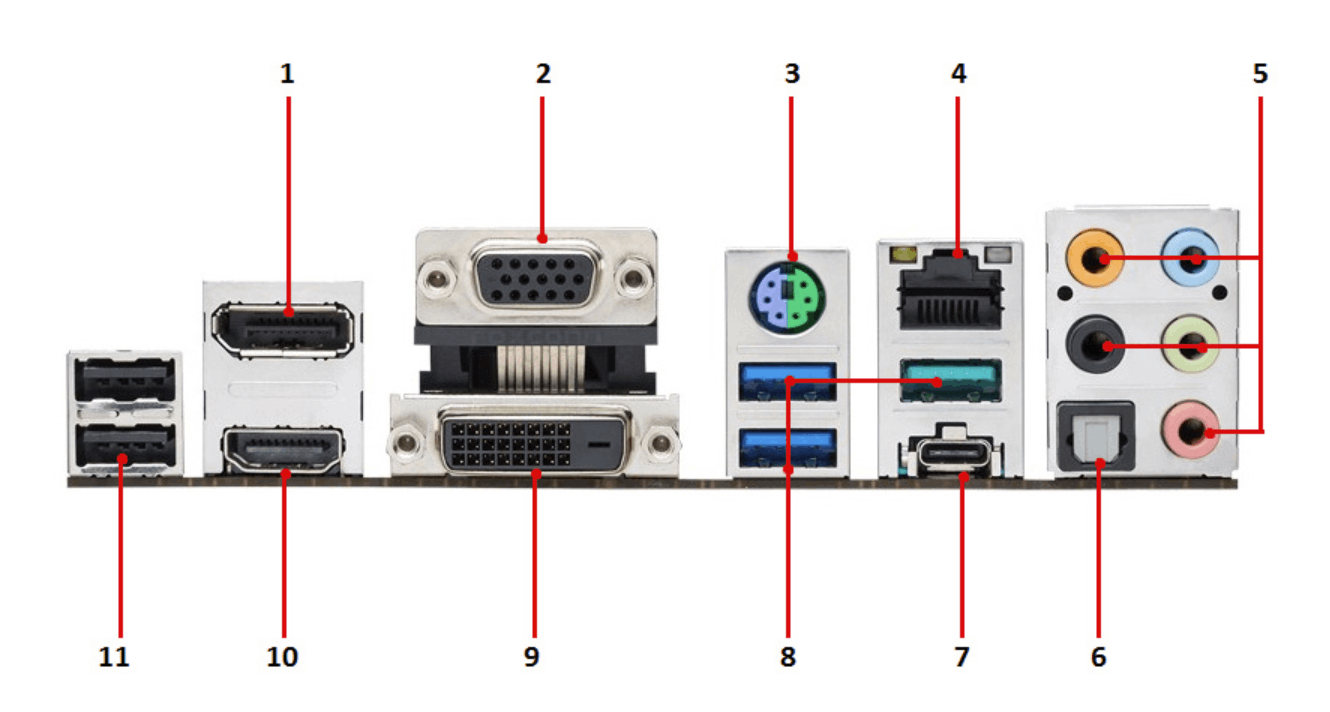 1
2
3
4
5
11
10
9
8
7
6